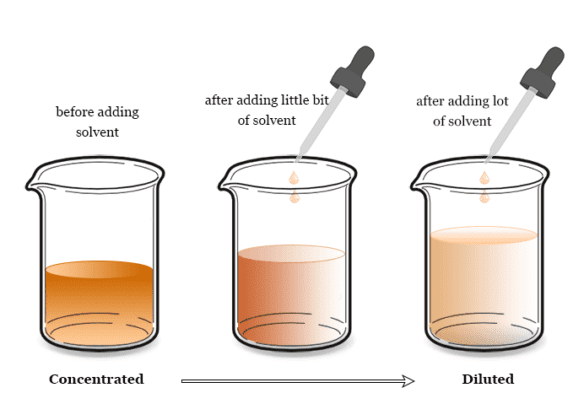 before adding solvent

after adding little bit of solvent

after adding lot of solvent

Concentrated

Diluted