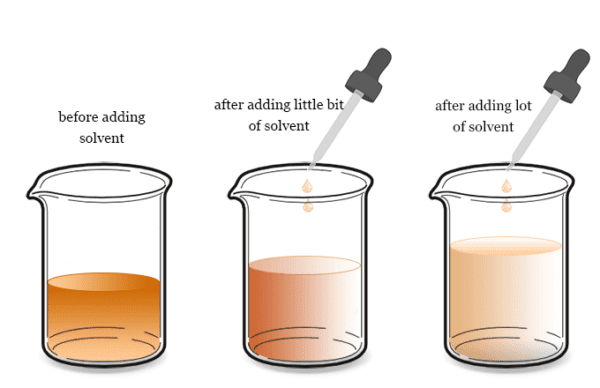 before adding solvent

after adding little bit of solvent

after adding lot of solvent